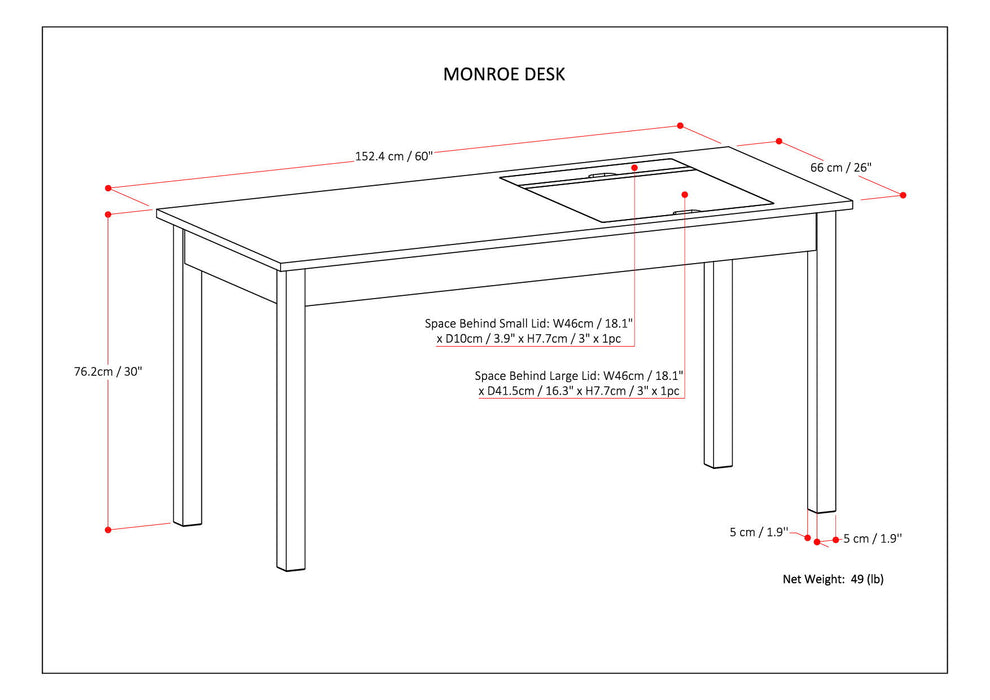 MONROE DESK

152.4 cm / 60"

66 cm / 26"

76.2cm / 30"

Space Behind Small Lid: W46cm / 18.1" x D10cm / 3.9" x H7.7cm / 3" x 1pc

Space Behind Large Lid: W46cm / 18.1" x D41.5cm / 16.3" x H7.7cm / 3" x 1pc

5 cm / 1.9''

5 cm / 1.9''

Net Weight: 49 (lb)