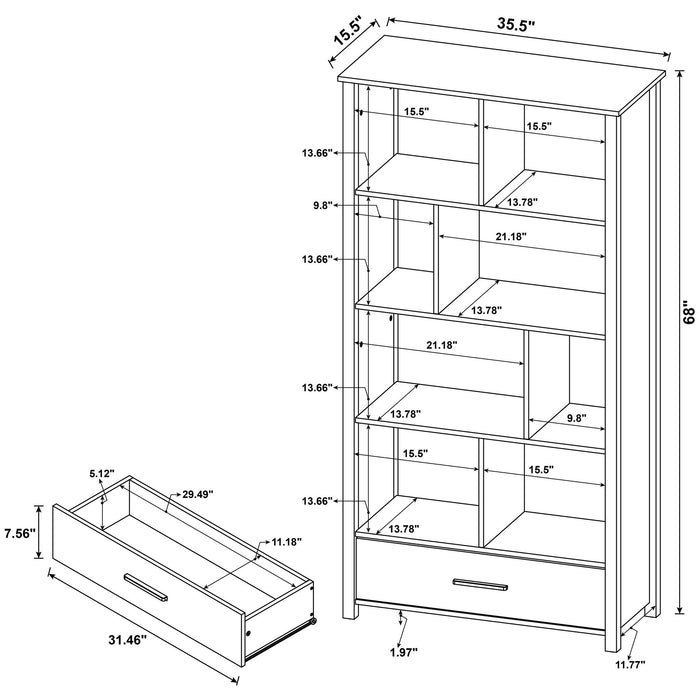 15.5"
35.5"
15.5"
15.5"
13.66"
13.78"
9.8"
21.18"
13.66"
13.78"
68"
21.18"
13.66"
13.78"
9.8"
15.5"
15.5"
13.66"
13.78"
5.12"
29.49"
7.56"
11.18"
31.46"
1.97"
11.77"