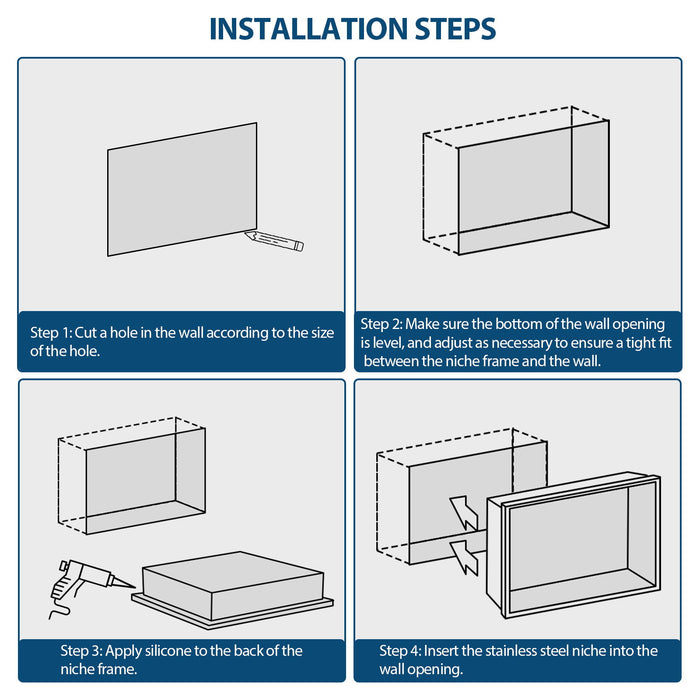 INSTALLATION STEPS

Step 1: Cut a hole in the wall according to the size of the hole.

Step 2: Make sure the bottom of the wall opening is level, and adjust as necessary to ensure a tight fit between the niche frame and the wall.

Step 3: Apply silicone to the back of the niche frame.

Step 4: Insert the stainless steel niche into the wall opening.