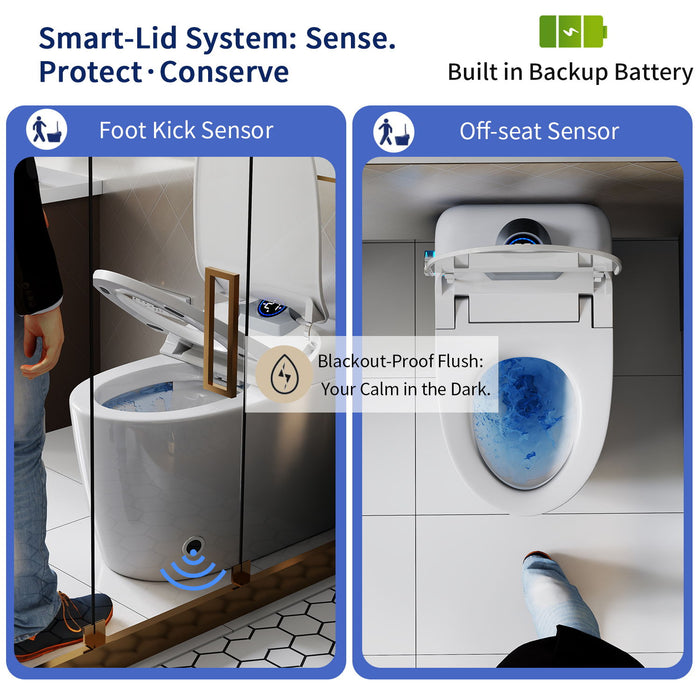 Smart-Lid System: Sense. Protect · Conserve

Built in Backup Battery

Foot Kick Sensor

Off-seat Sensor

Blackout-Proof Flush: Your Calm in the Dark.