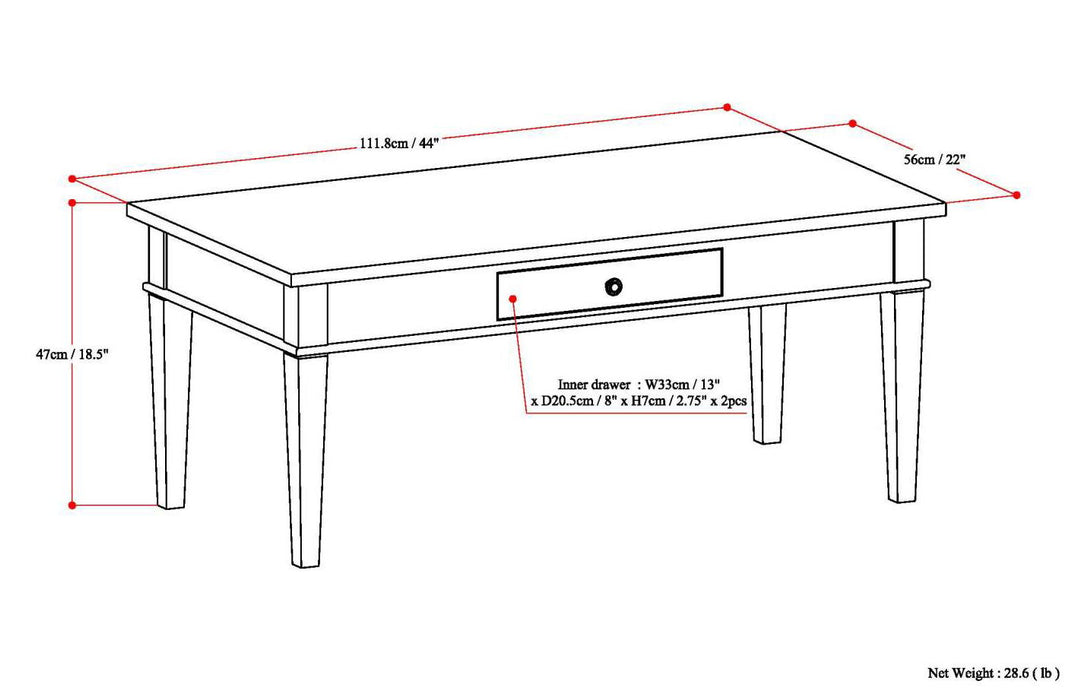 111.8cm / 44"

56cm / 22"

47cm / 18.5"

Inner drawer : W33cm / 13" x D20.5cm / 8" x H7cm / 2.75" x 2pcs

Net Weight : 28.6 ( lb )