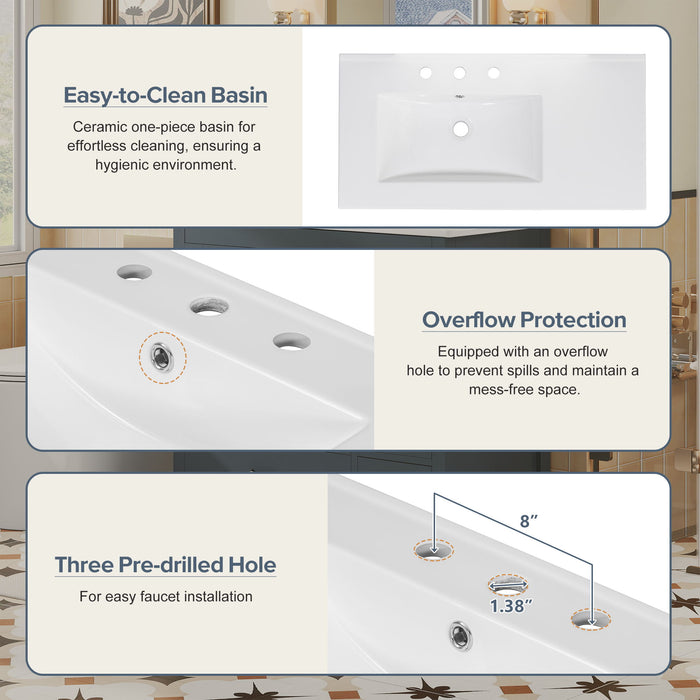 Easy-to-Clean Basin

Ceramic one-piece basin for effortless cleaning, ensuring a hygienic environment.

Overflow Protection

Equipped with an overflow hole to prevent spills and maintain a mess-free space.

Three Pre-drilled Hole

For easy faucet installation

8″

1.38″