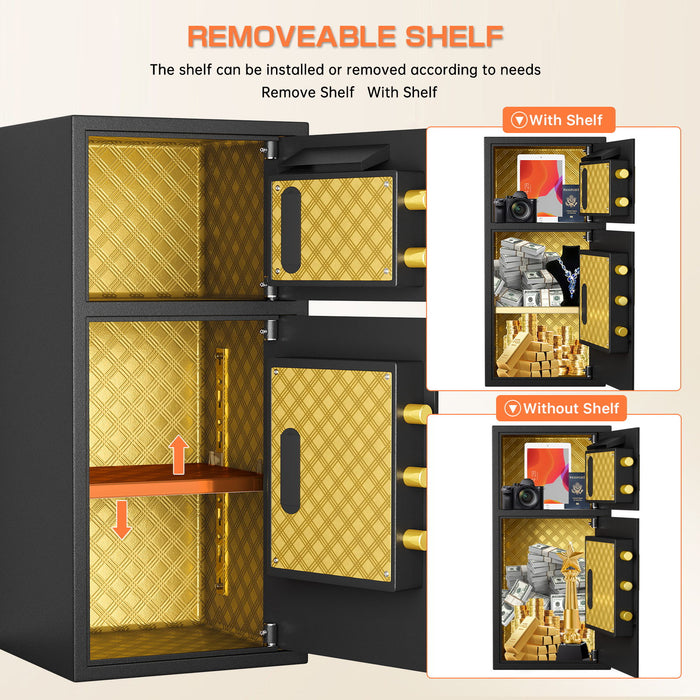 REMOVEABLE SHELF

The shelf can be installed or removed according to needs

Remove Shelf With Shelf

With Shelf

Without Shelf