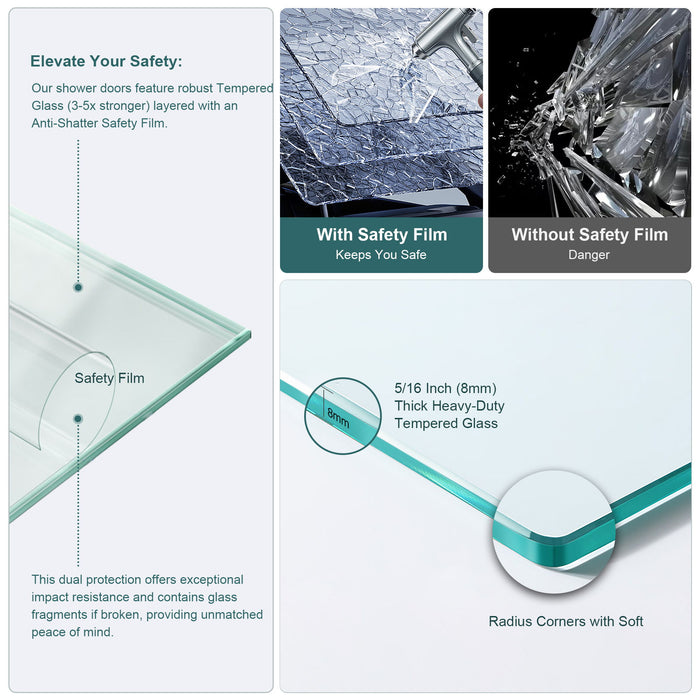 Elevate Your Safety:

Our shower doors feature robust Tempered Glass (3-5x stronger) layered with an Anti-Shatter Safety Film.

Safety Film

This dual protection offers exceptional impact resistance and contains glass fragments if broken, providing unmatched peace of mind.

With Safety Film
Keeps You Safe

Without Safety Film
Danger

8mm

5/16 Inch (8mm)
Thick Heavy-Duty
Tempered Glass

Radius Corners with Soft