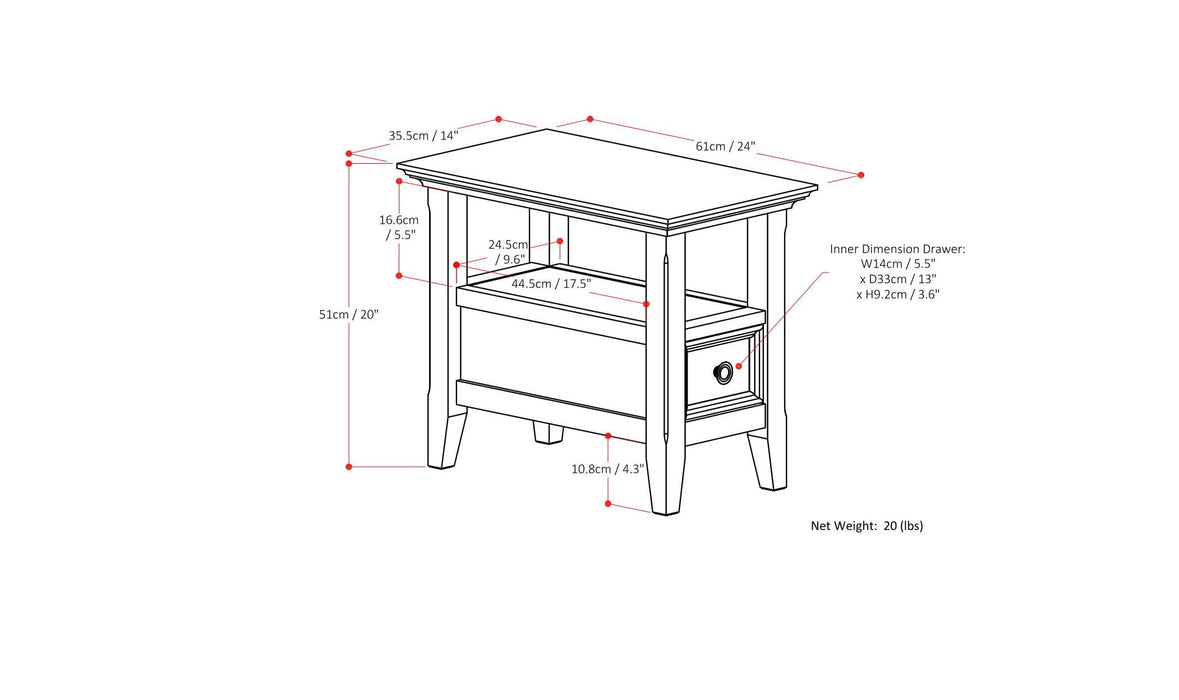 35.5cm / 14"

61cm / 24"

16.6cm / 5.5"

24.5cm / 9.6"

44.5cm / 17.5"

51cm / 20"

Inner Dimension Drawer:
W14cm / 5.5"
x D33cm / 13"
x H9.2cm / 3.6"

10.8cm / 4.3"

Net Weight: 20 (lbs)