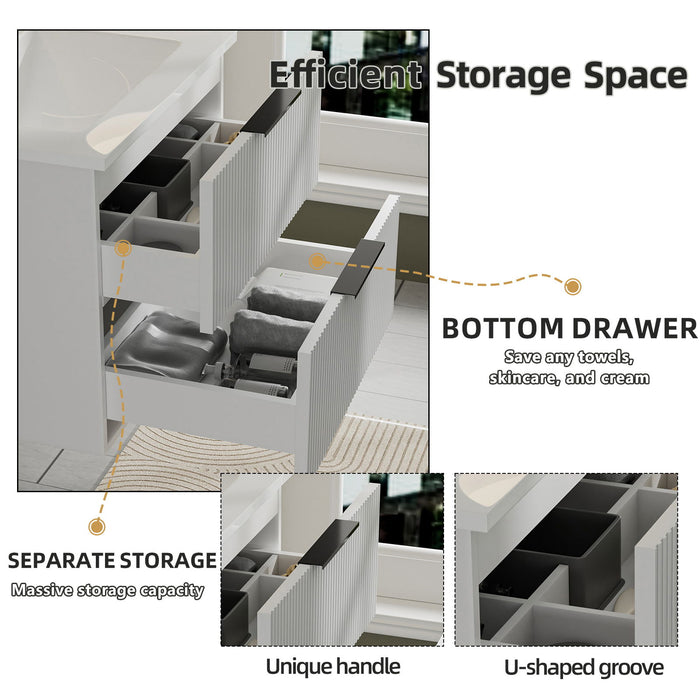 Efficient Storage Space

BOTTOM DRAWER

Save any towels, skincare, and cream

SEPARATE STORAGE

Massive storage capacity

Unique handle

U-shaped groove