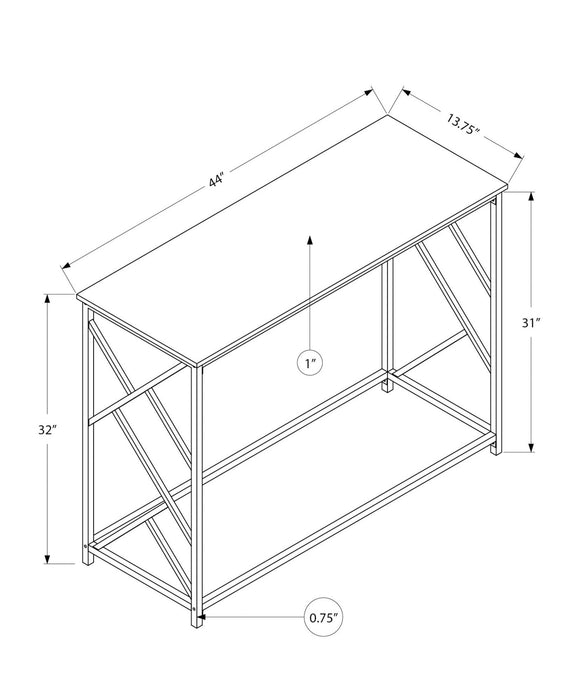 44"

13.75"

31"

1"

32"

0.75"