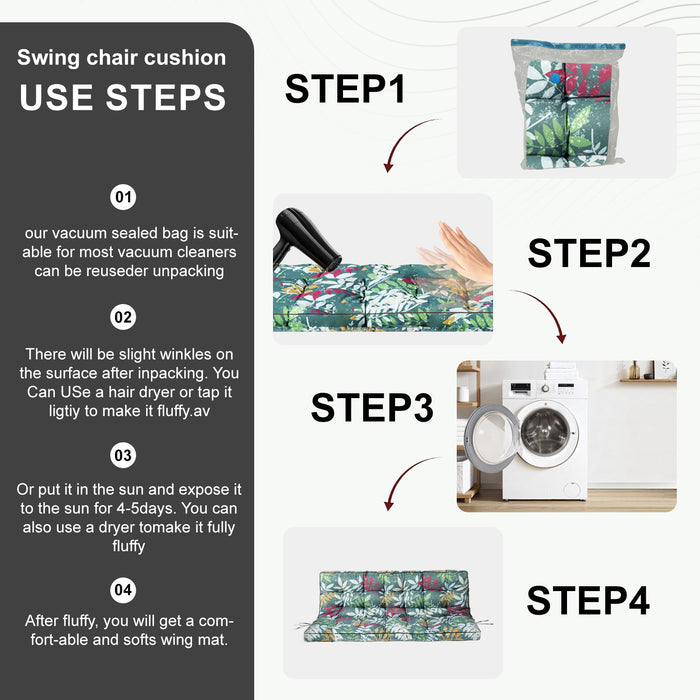 Swing chair cushion
USE STEPS

01

our vacuum sealed bag is suitable for most vacuum cleaners can be reuseder unpacking

02

There will be slight winkles on the surface after inpacking. You Can USe a hair dryer or tap it ligtiy to make it fluffy.av

03

Or put it in the sun and expose it to the sun for 4-5days. You can also use a dryer tomake it fully fluffy

04

After fluffy, you will get a comfort-able and softs wing mat.

STEP1

STEP2

STEP3

STEP4