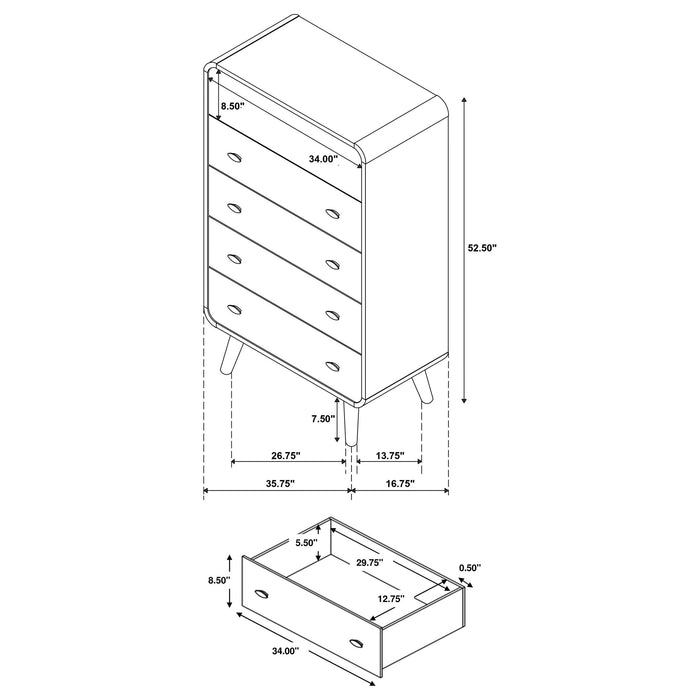 8.50"
34.00"
52.50"
7.50"
26.75"
13.75"
35.75"
16.75"
5.50"
29.75"
0.50"
8.50"
12.75"
34.00"