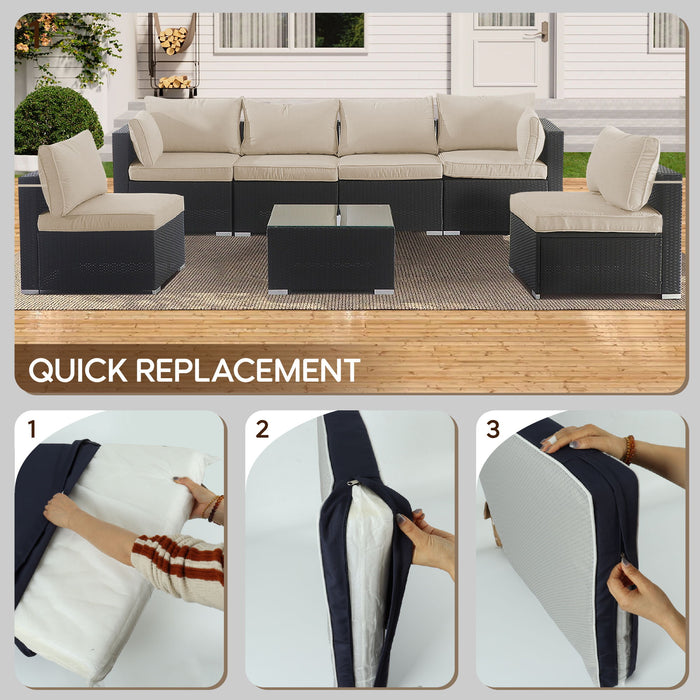 QUICK REPLACEMENT

1

2

3