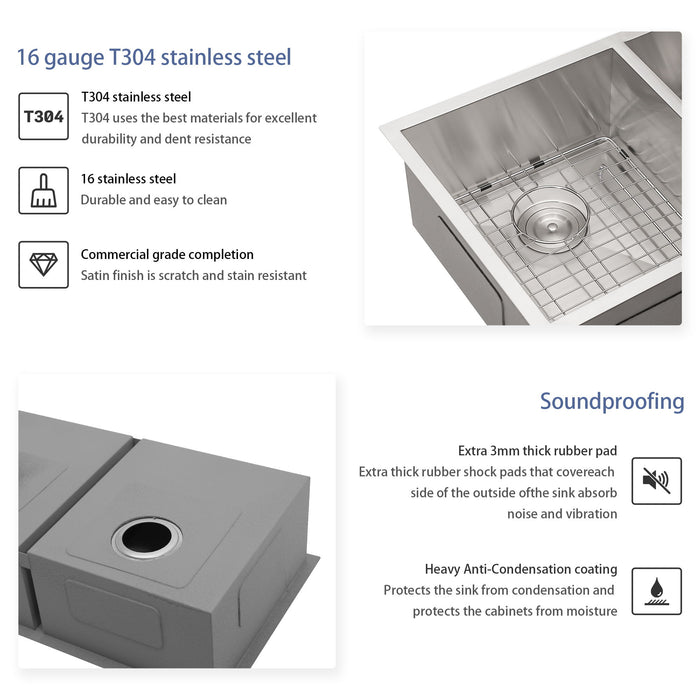 16 gauge T304 stainless steel

T304

T304 stainless steel
T304 uses the best materials for excellent durability and dent resistance

16 stainless steel
Durable and easy to clean

Commercial grade completion
Satin finish is scratch and stain resistant

Soundproofing

Extra 3mm thick rubber pad
Extra thick rubber shock pads that covereach side of the outside ofthe sink absorb noise and vibration

Heavy Anti-Condensation coating
Protects the sink from condensation and protects the cabinets from moisture