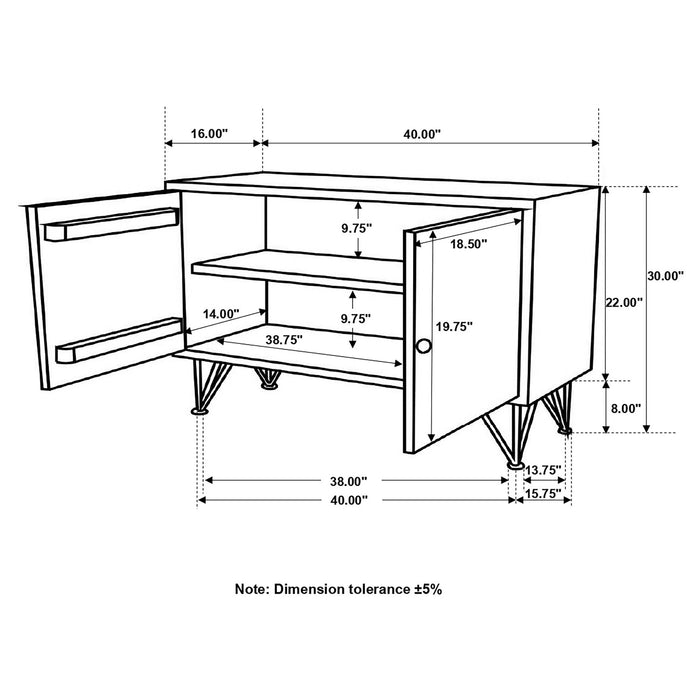 16.00"
40.00"
9.75"
18.50"
30.00"
22.00"
14.00"
9.75"
19.75"
38.75"
8.00"
38.00"
13.75"
40.00"
15.75"

Note: Dimension tolerance ±5%