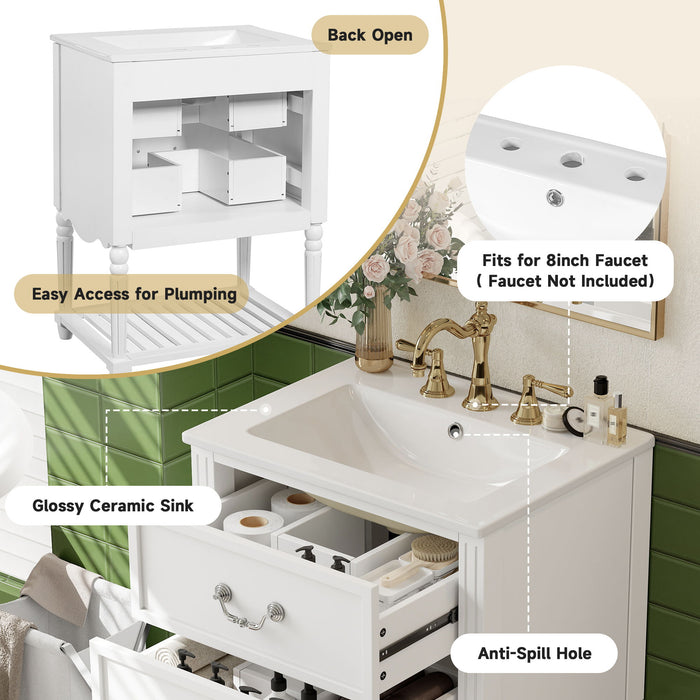 Back Open

Easy Access for Plumping

Fits for 8inch Faucet
( Faucet Not Included)

Glossy Ceramic Sink

Anti-Spill Hole