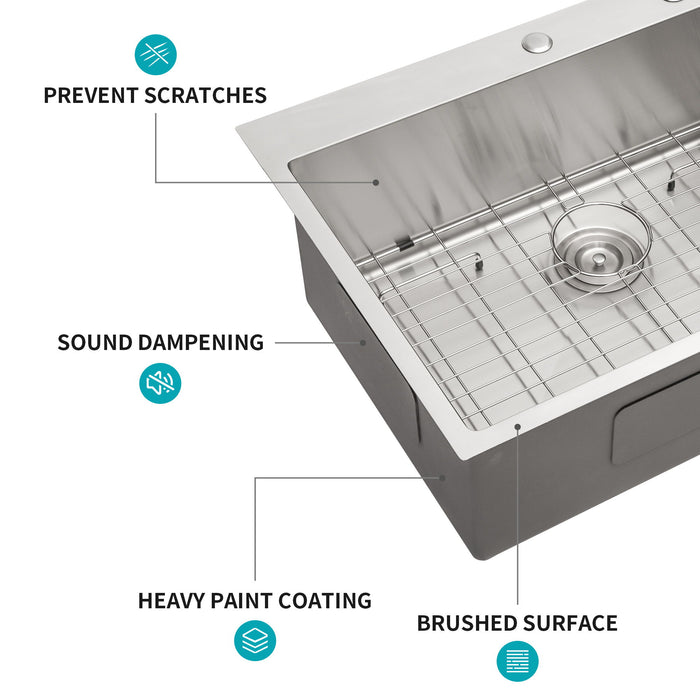 PREVENT SCRATCHES

SOUND DAMPENING

HEAVY PAINT COATING

BRUSHED SURFACE