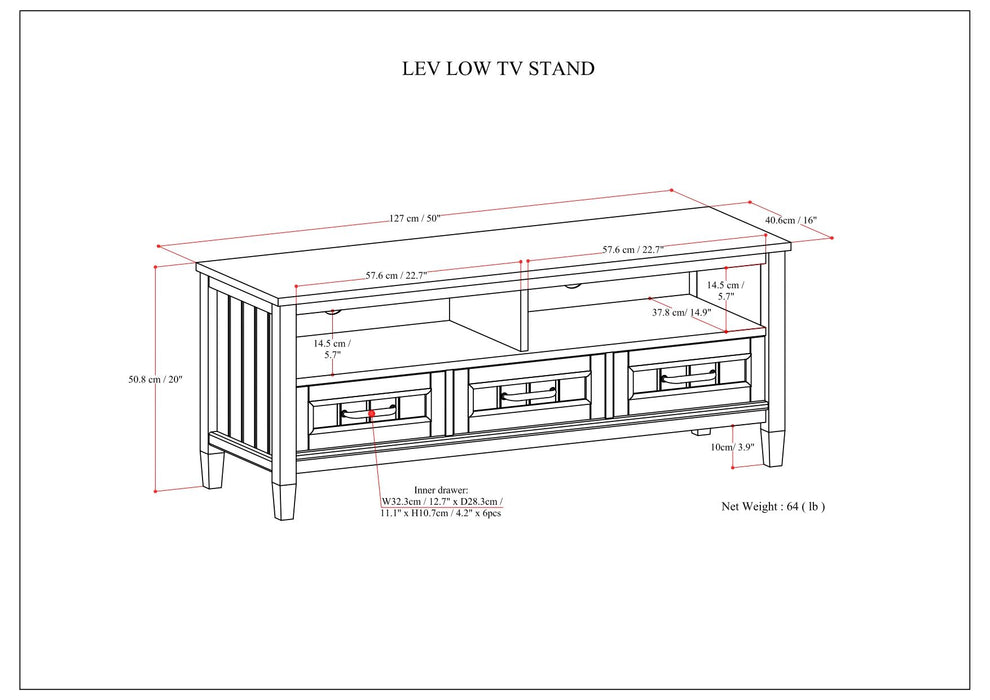 LEV LOW TV STAND

127 cm / 50"

40.6cm / 16"

57.6 cm / 22.7"

57.6 cm / 22.7"

14.5 cm / 5.7"

37.8 cm/ 14.9"

14.5 cm / 5.7"

50.8 cm / 20"

10cm/ 3.9"

Inner drawer: W32.3cm / 12.7" x D28.3cm / 11.1" x H10.7cm / 4.2" x 6pcs

Net Weight : 64 ( lb )