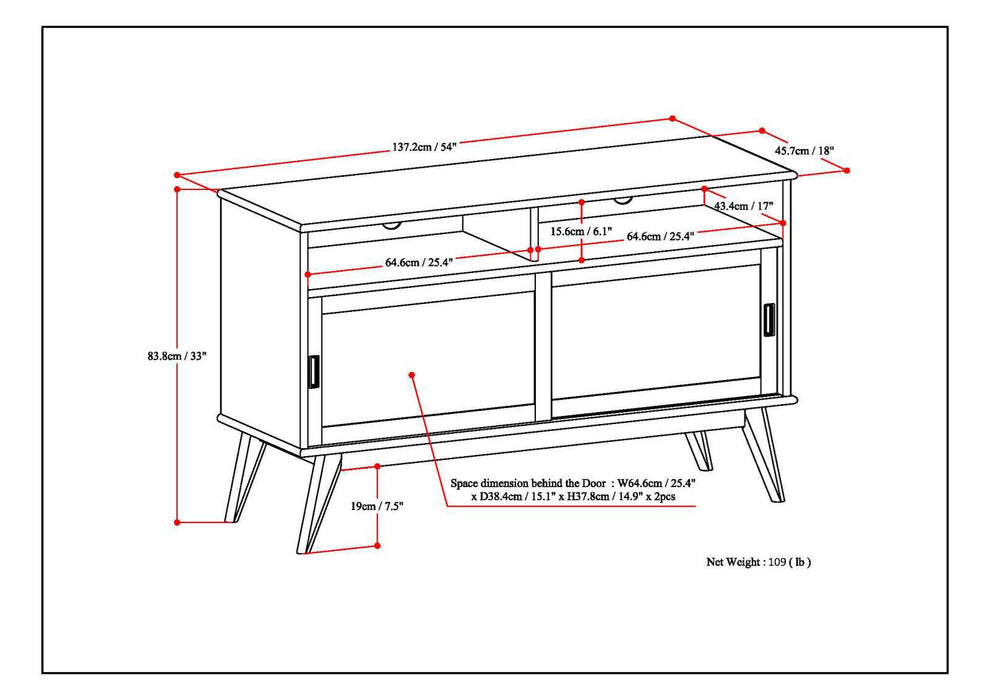 137.2cm / 54"

45.7cm / 18"

43.4cm / 17"

15.6cm / 6.1"

64.6cm / 25.4"

64.6cm / 25.4"

83.8cm / 33"

Space dimension behind the Door : W64.6cm / 25.4" x D38.4cm / 15.1" x H37.8cm / 14.9" x 2pcs

19cm / 7.5"

Net Weight : 109 ( lb )