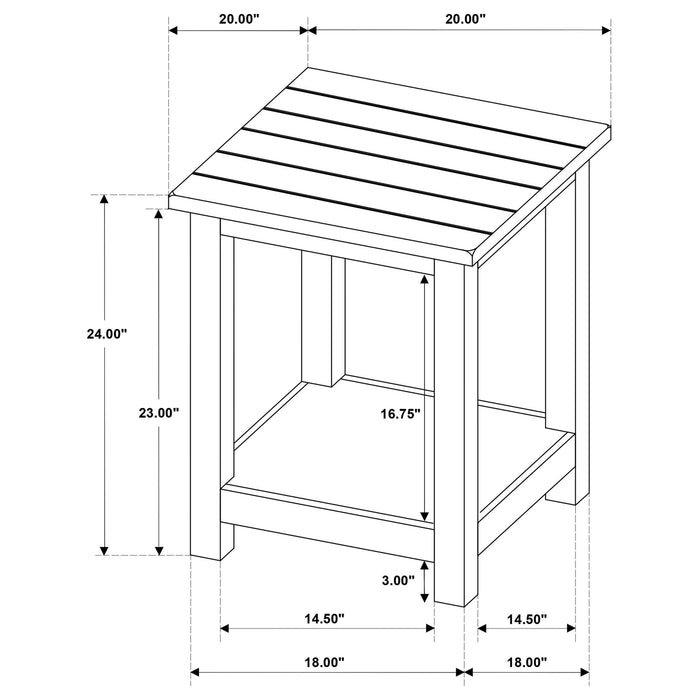 20.00"
20.00"
24.00"
23.00"
16.75"
3.00"
14.50"
14.50"
18.00"
18.00"