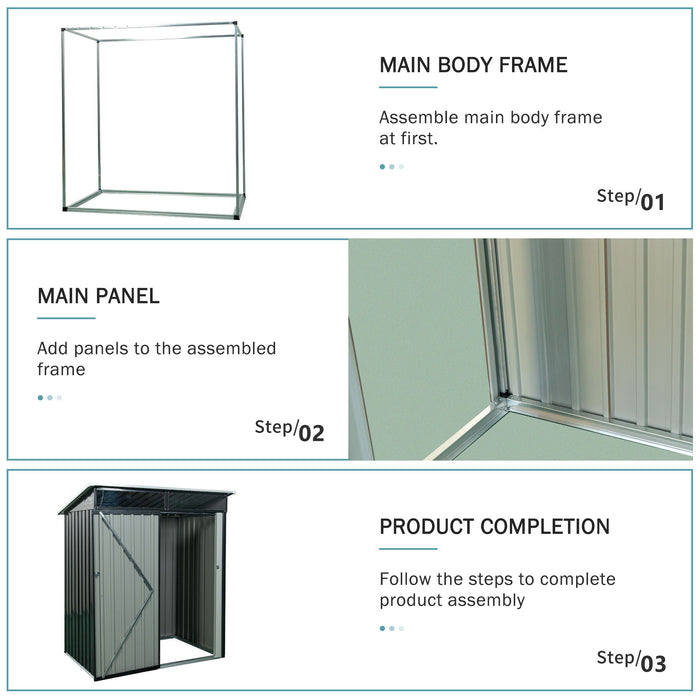 MAIN BODY FRAME

Assemble main body frame at first.

Step/01

MAIN PANEL

Add panels to the assembled frame

Step/02

PRODUCT COMPLETION

Follow the steps to complete product assembly

Step/03