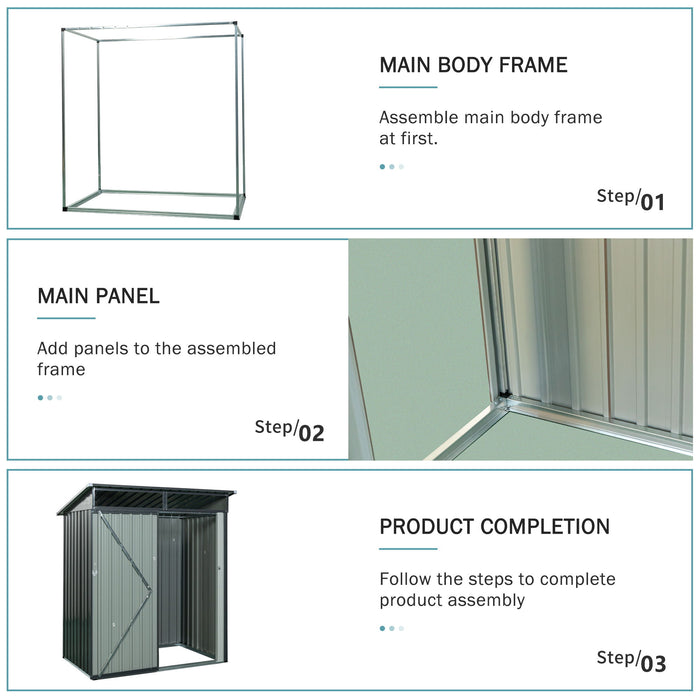 MAIN BODY FRAME

Assemble main body frame at first.

Step/01

MAIN PANEL

Add panels to the assembled frame

Step/02

PRODUCT COMPLETION

Follow the steps to complete product assembly

Step/03