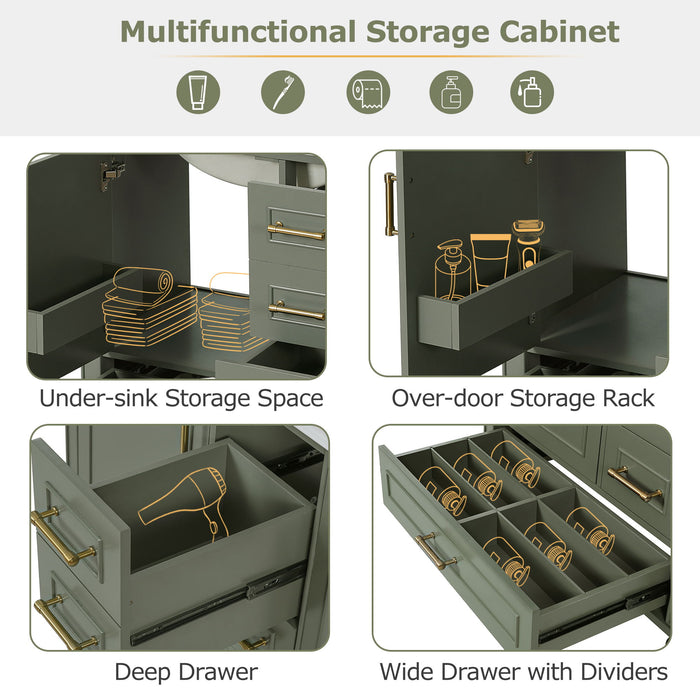 Multifunctional Storage Cabinet

Under-sink Storage Space

Over-door Storage Rack

Deep Drawer

Wide Drawer with Dividers