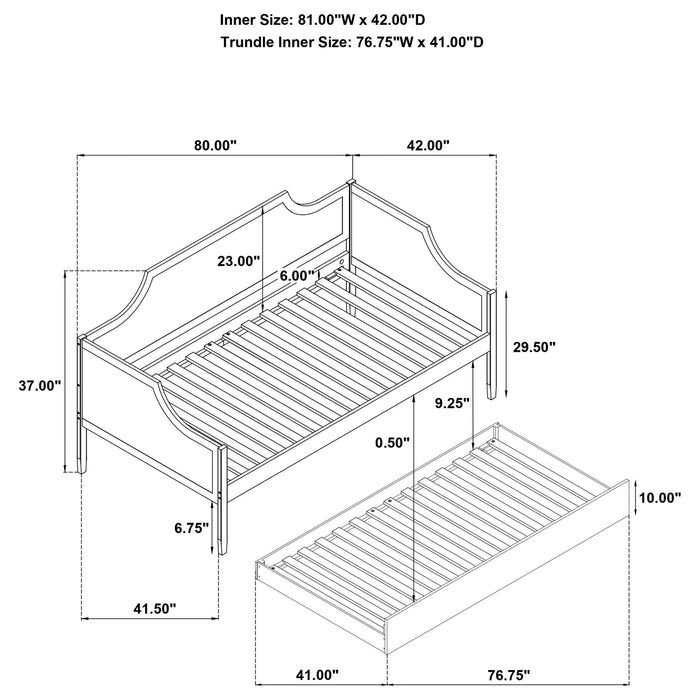 Inner Size: 81.00"W x 42.00"D
Trundle Inner Size: 76.75"W x 41.00"D

80.00"
42.00"
23.00"
6.00"
29.50"
37.00"
9.25"
0.50"
10.00"
6.75"
41.50"
41.00"
76.75"