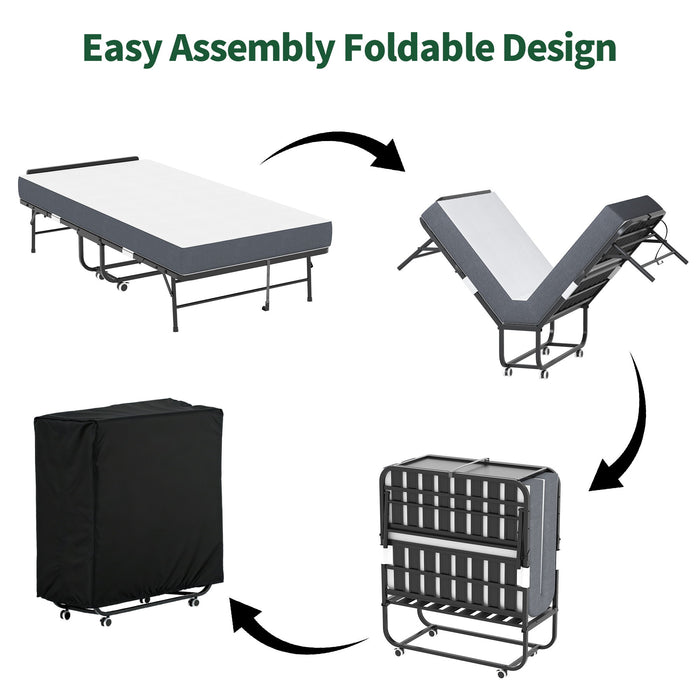 Easy Assembly Foldable Design