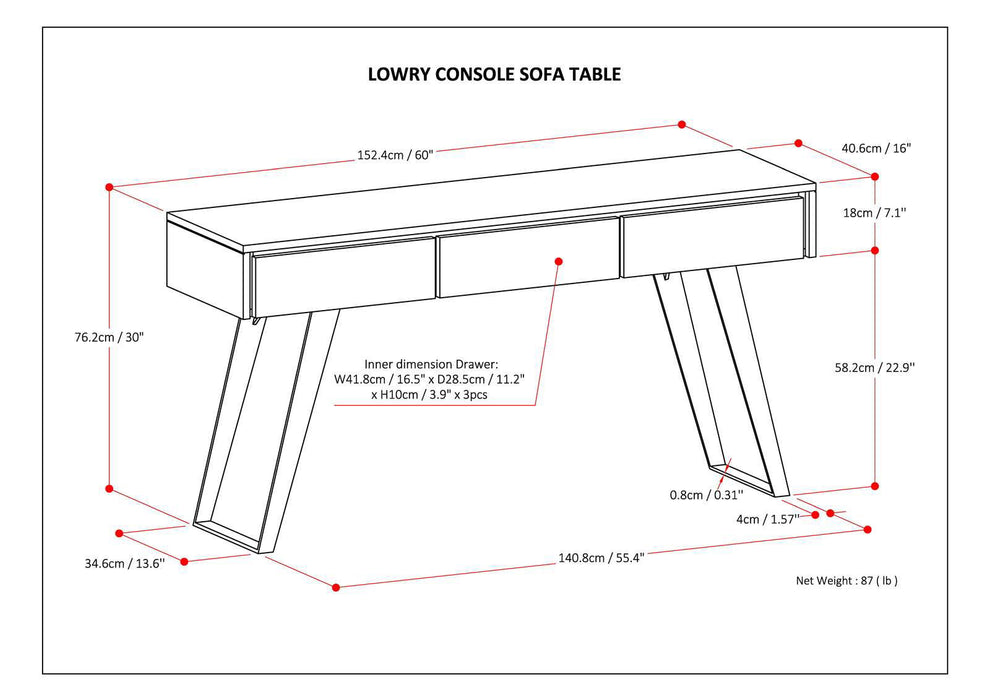 LOWRY CONSOLE SOFA TABLE

152.4cm / 60"

40.6cm / 16"

18cm / 7.1"

76.2cm / 30"

Inner dimension Drawer:
W41.8cm / 16.5" x D28.5cm / 11.2"
x H10cm / 3.9" x 3pcs

58.2cm / 22.9"

0.8cm / 0.31"

4cm / 1.57"

34.6cm / 13.6"

140.8cm / 55.4"

Net Weight : 87 ( lb )