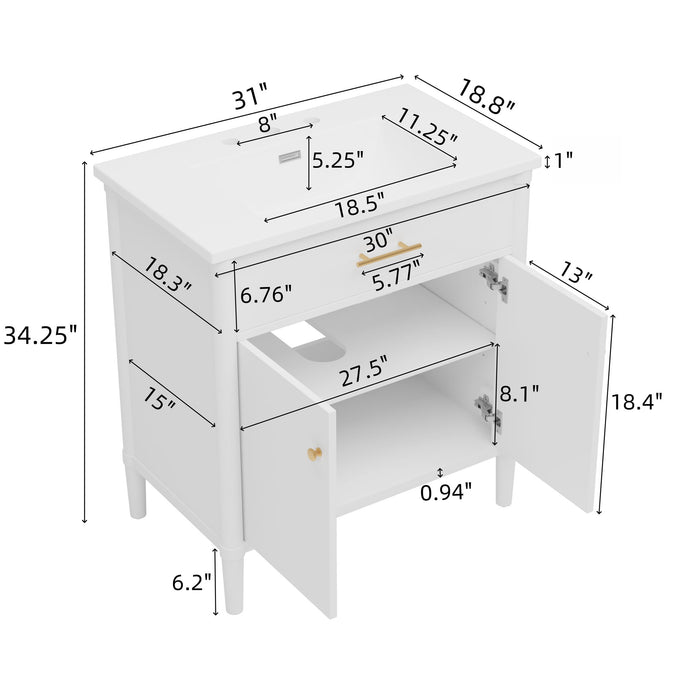 31"
18.8"
8"
11.25"
5.25"
1"
18.5"
30"
5.77"
18.3"
6.76"
13"
34.25"
27.5"
15"
8.1"
18.4"
0.94"
6.2"