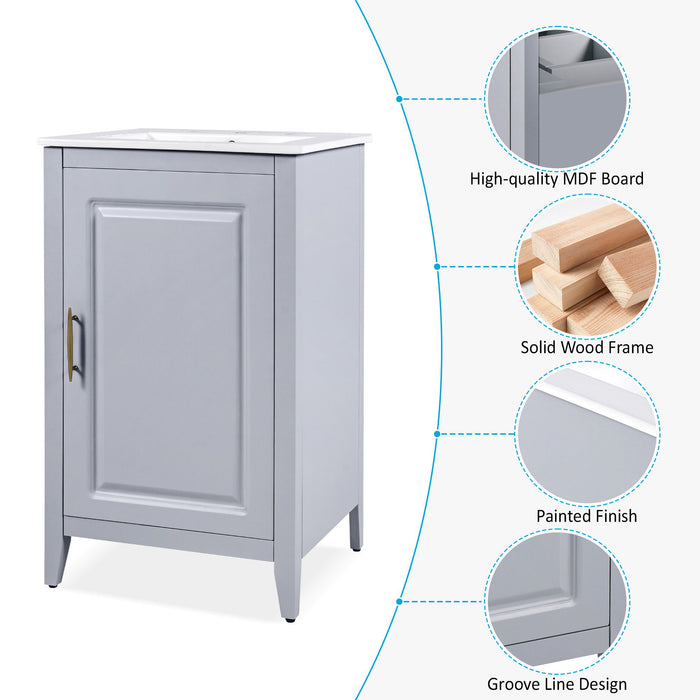 High-quality MDF Board

Solid Wood Frame

Painted Finish

Groove Line Design