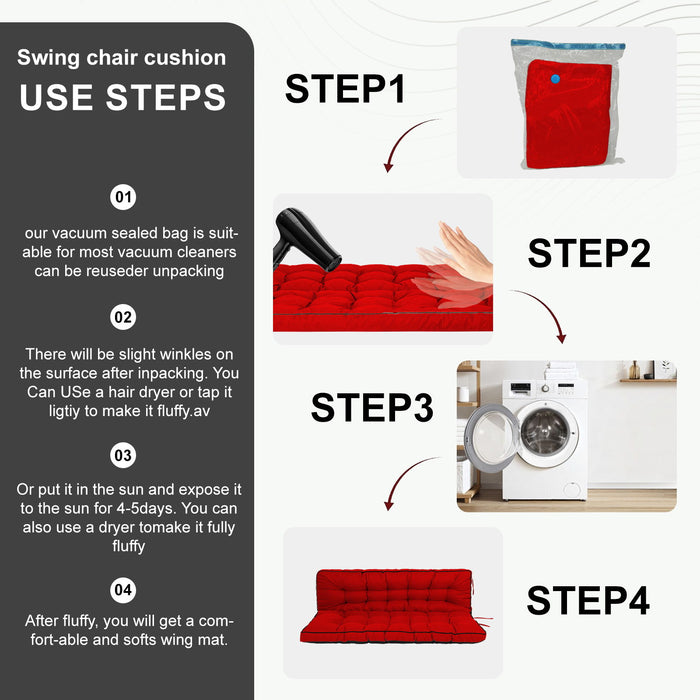 Swing chair cushion
USE STEPS

01

our vacuum sealed bag is suitable for most vacuum cleaners can be reuseder unpacking

02

There will be slight winkles on the surface after inpacking. You Can USe a hair dryer or tap it ligtiy to make it fluffy.av

03

Or put it in the sun and expose it to the sun for 4-5days. You can also use a dryer tomake it fully fluffy

04

After fluffy, you will get a comfort-able and softs wing mat.

STEP1

STEP2

STEP3

STEP4