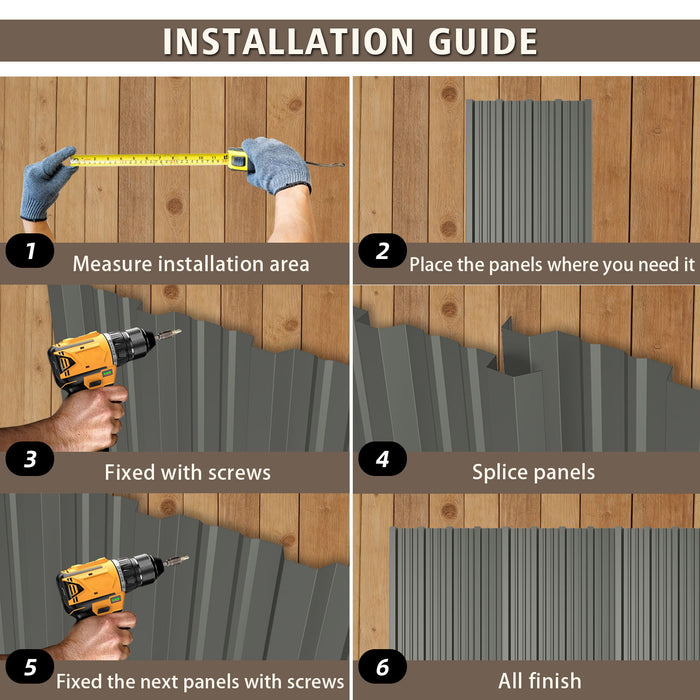 INSTALLATION GUIDE

1 Measure installation area

2 Place the panels where you need it

3 Fixed with screws

4 Splice panels

5 Fixed the next panels with screws

6 All finish