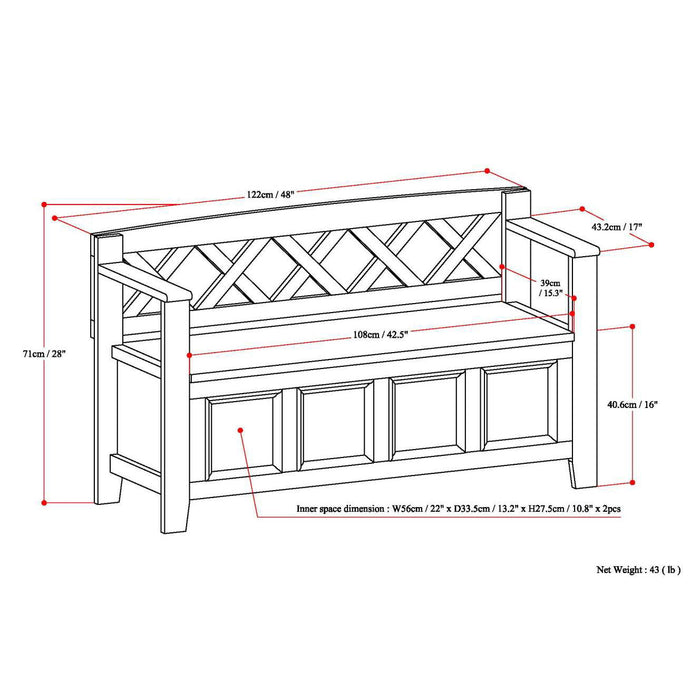 122cm / 48"

43.2cm / 17"

39cm / 15.3"

71cm / 28"

108cm / 42.5"

40.6cm / 16"

Inner space dimension : W56cm / 22" x D33.5cm / 13.2" x H27.5cm / 10.8" x 2pcs

Net Weight : 43 ( lb )