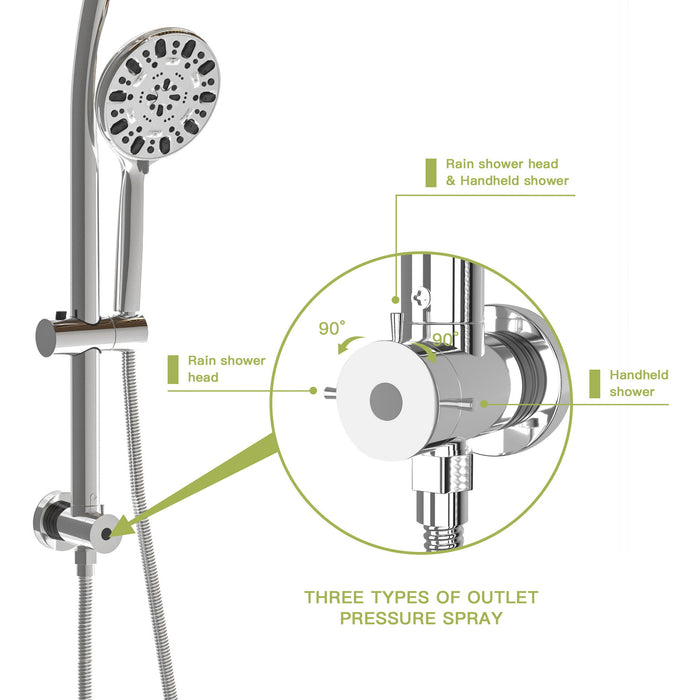 Rain shower head & Handheld shower

90°

90°

Rain shower head

Handheld shower

THREE TYPES OF OUTLET PRESSURE SPRAY