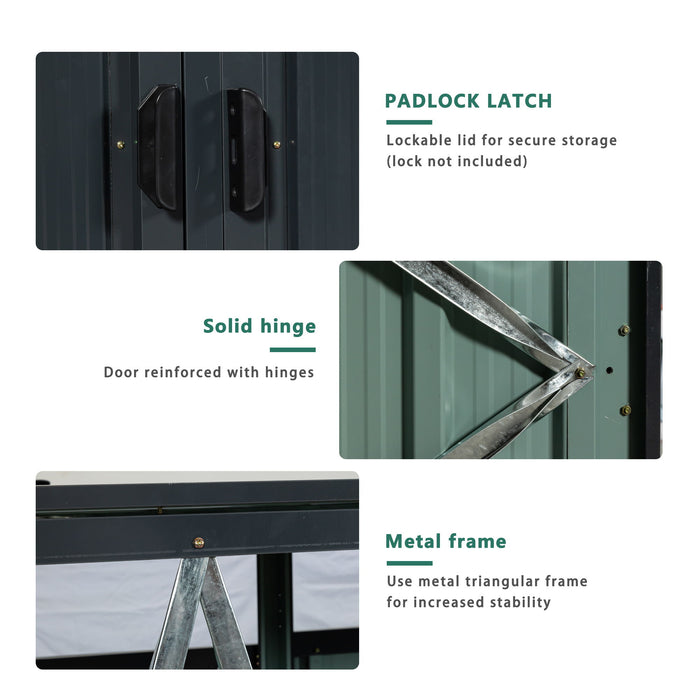 PADLOCK LATCH

Lockable lid for secure storage (lock not included)

Solid hinge

Door reinforced with hinges

Metal frame

Use metal triangular frame for increased stability