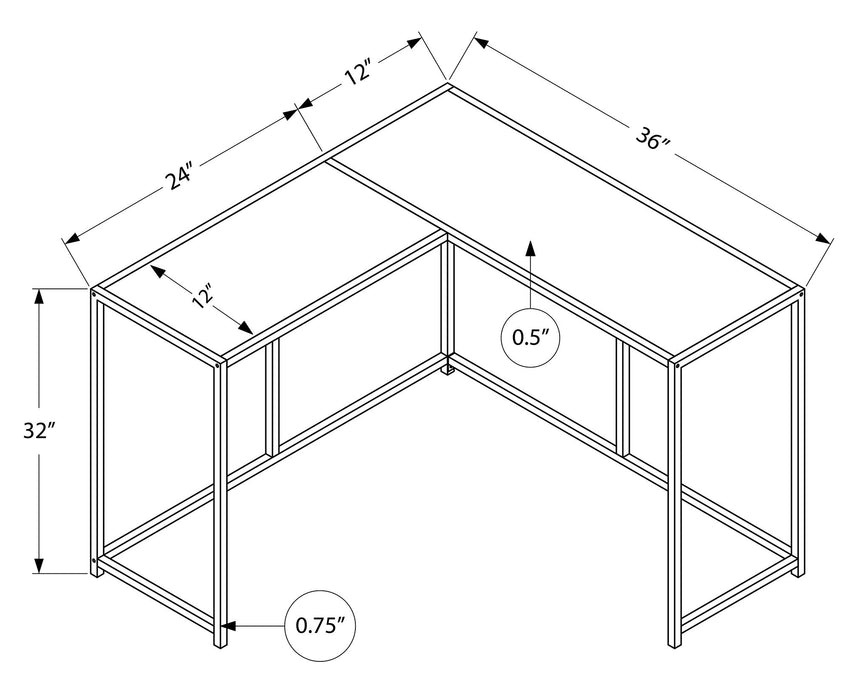 12″
36″
24″
12″
0.5″
32″
0.75″