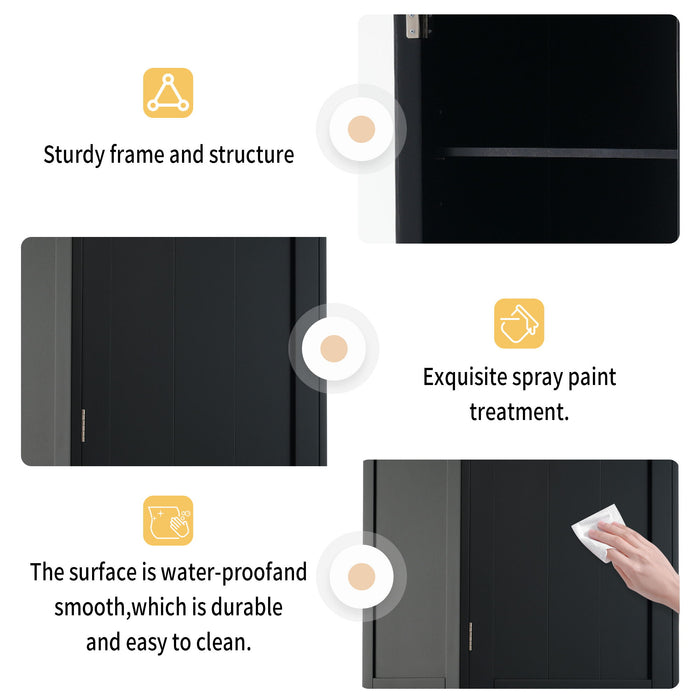 Sturdy frame and structure

Exquisite spray paint treatment.

The surface is water-proofand smooth,which is durable and easy to clean.