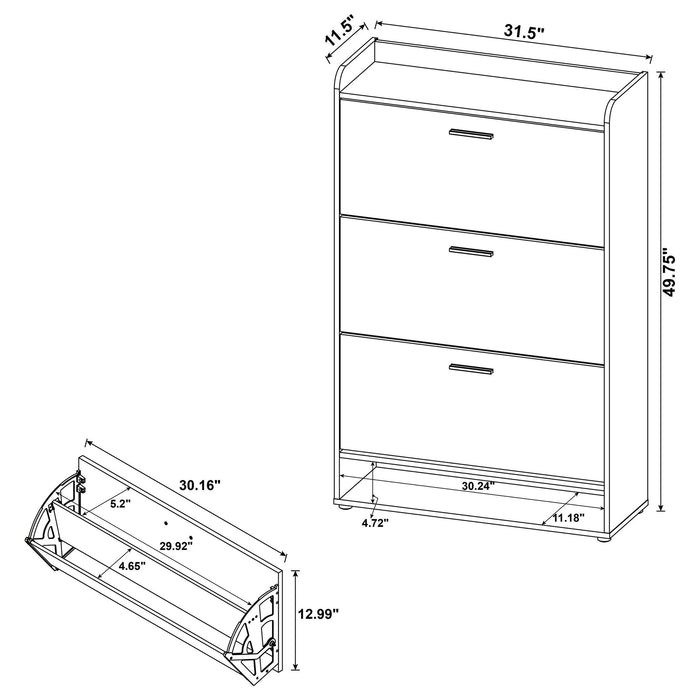 11.5"
31.5"
49.75"
30.24"
4.72"
11.18"
30.16"
5.2"
29.92"
4.65"
12.99"