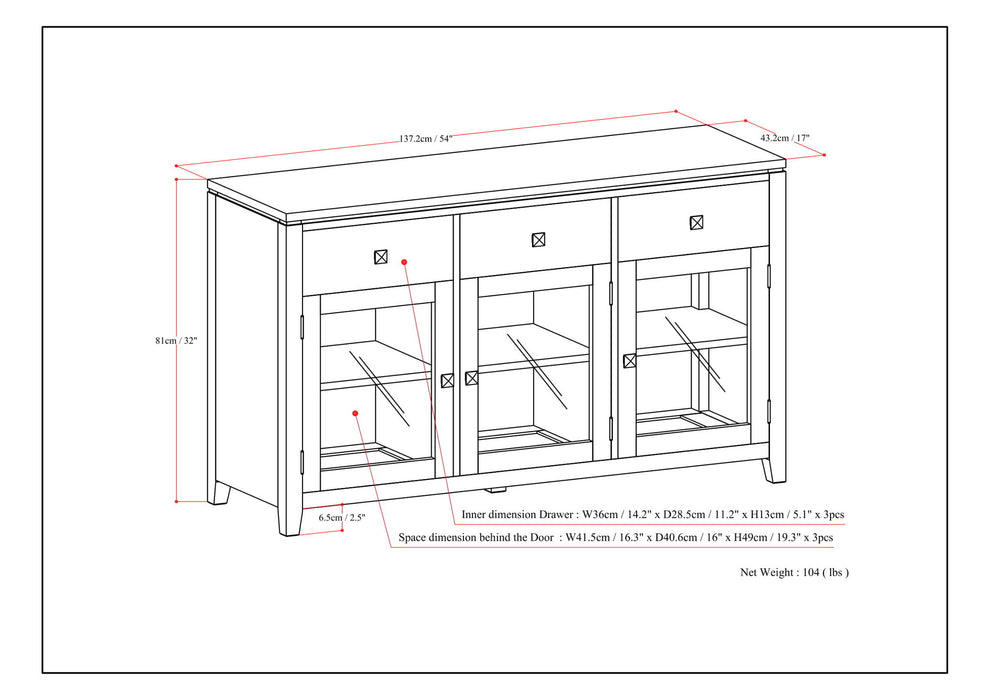 137.2cm / 54"

43.2cm / 17"

81cm / 32"

6.5cm / 2.5"

Inner dimension Drawer : W36cm / 14.2" x D28.5cm / 11.2" x H13cm / 5.1" x 3pcs

Space dimension behind the Door : W41.5cm / 16.3" x D40.6cm / 16" x H49cm / 19.3" x 3pcs

Net Weight : 104 ( lbs )