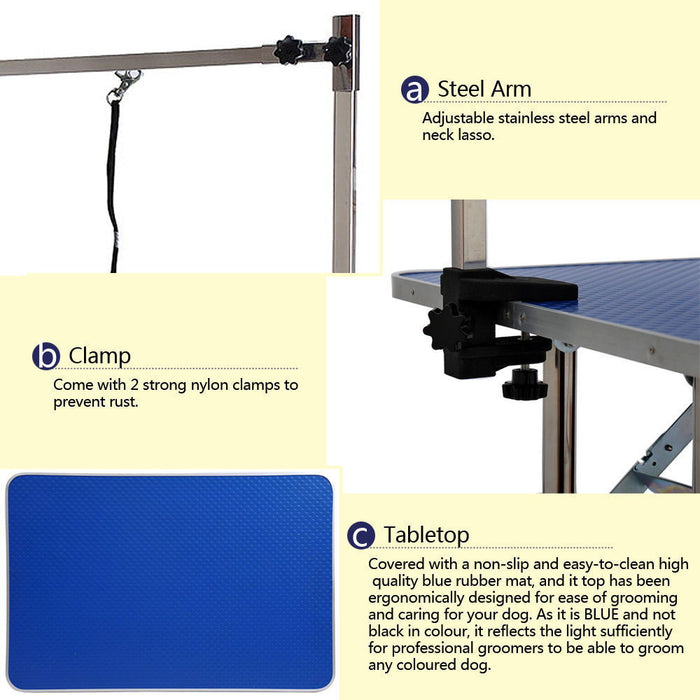 a Steel Arm

Adjustable stainless steel arms and neck lasso.

b Clamp

Come with 2 strong nylon clamps to prevent rust.

c Tabletop

Covered with a non-slip and easy-to-clean high quality blue rubber mat, and it top has been ergonomically designed for ease of grooming and caring for your dog. As it is BLUE and not black in colour, it reflects the light sufficiently for professional groomers to be able to groom any coloured dog.