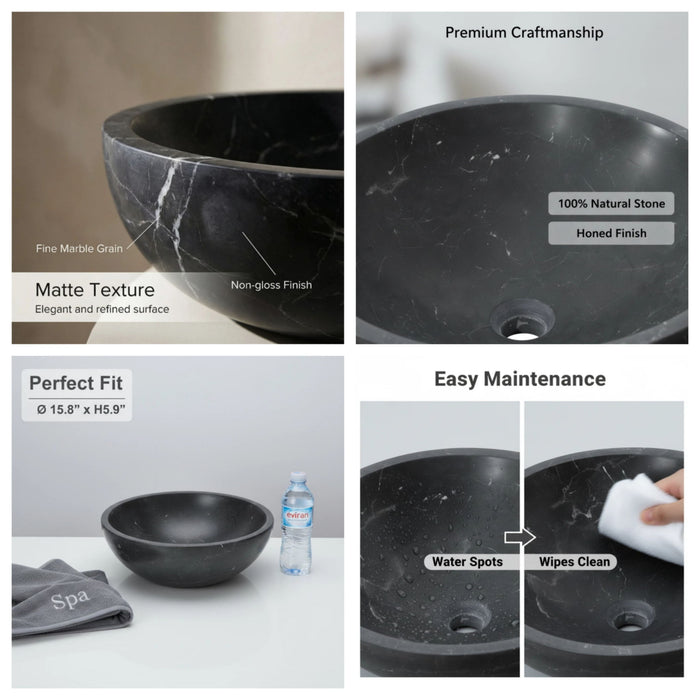 Fine Marble Grain

Non-gloss Finish

Matte Texture
Elegant and refined surface

Premium Craftmanship

100% Natural Stone

Honed Finish

Perfect Fit
Ø 15.8" x H5.9"

eviran

Spa

Easy Maintenance

Water Spots

Wipes Clean