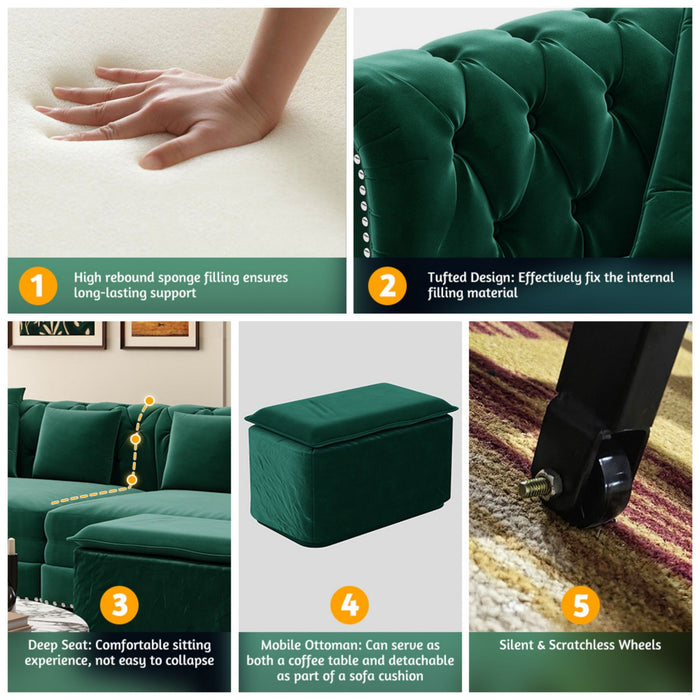 1
High rebound sponge filling ensures long-lasting support

2
Tufted Design: Effectively fix the internal filling material

3
Deep Seat: Comfortable sitting experience, not easy to collapse

4
Mobile Ottoman: Can serve as both a coffee table and detachable as part of a sofa cushion

5
Silent & Scratchless Wheels