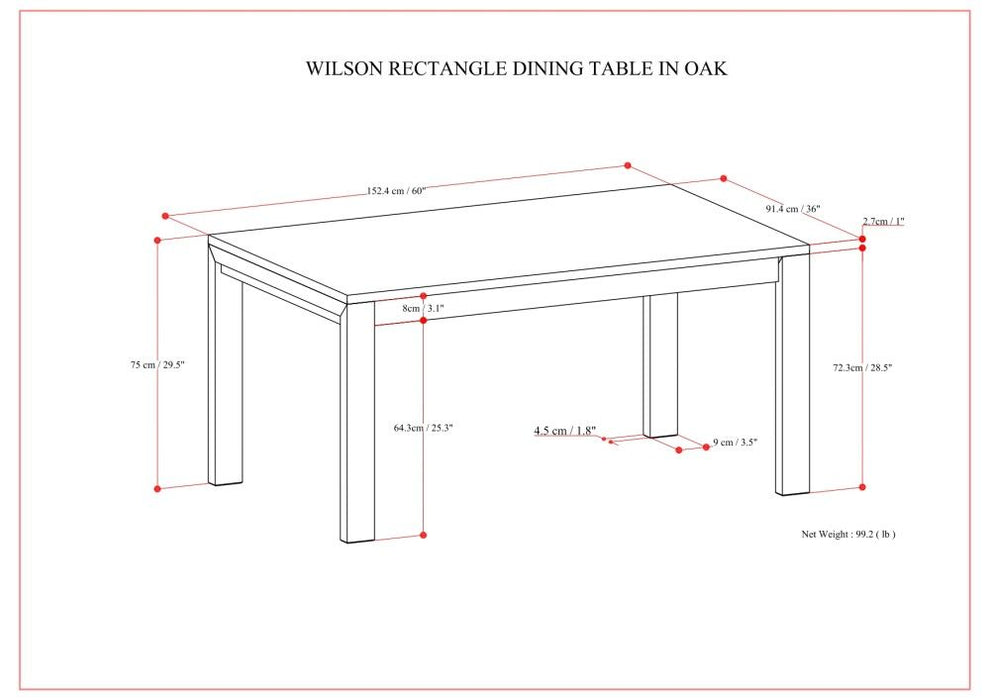 WILSON RECTANGLE DINING TABLE IN OAK

152.4 cm / 60"

91.4 cm / 36"

2.7cm / 1"

8cm / 3.1"

75 cm / 29.5"

72.3cm / 28.5"

64.3cm / 25.3"

4.5 cm / 1.8"

9 cm / 3.5"

Net Weight : 99.2 ( lb )