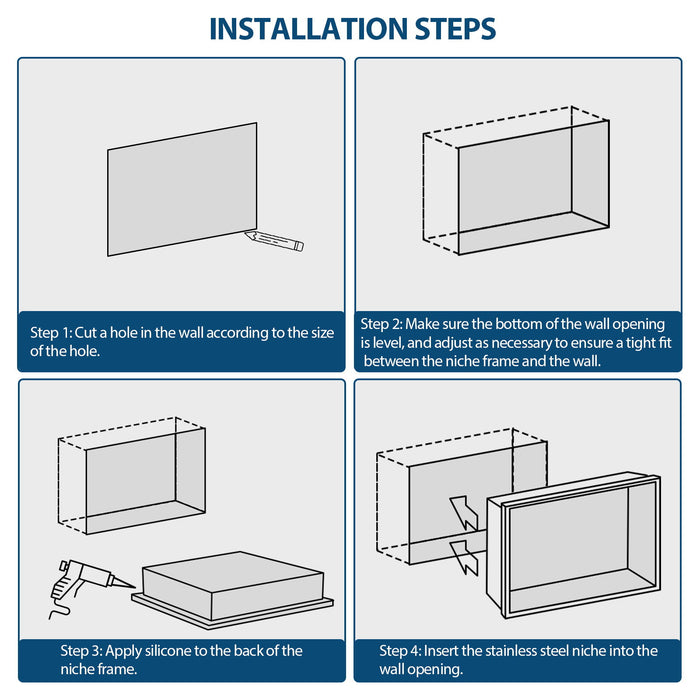 INSTALLATION STEPS

Step 1: Cut a hole in the wall according to the size of the hole.

Step 2: Make sure the bottom of the wall opening is level, and adjust as necessary to ensure a tight fit between the niche frame and the wall.

Step 3: Apply silicone to the back of the niche frame.

Step 4: Insert the stainless steel niche into the wall opening.