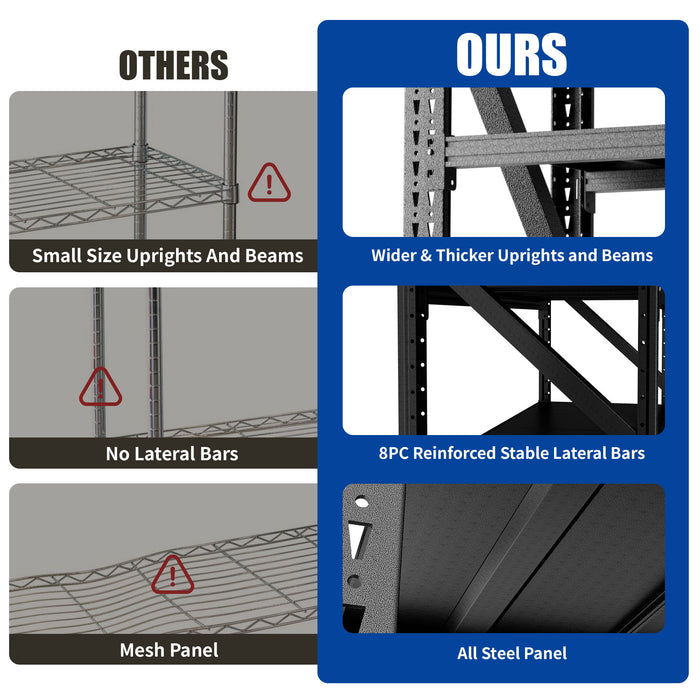 OTHERS

Small Size Uprights And Beams

No Lateral Bars

Mesh Panel

OURS

Wider & Thicker Uprights and Beams

8PC Reinforced Stable Lateral Bars

All Steel Panel