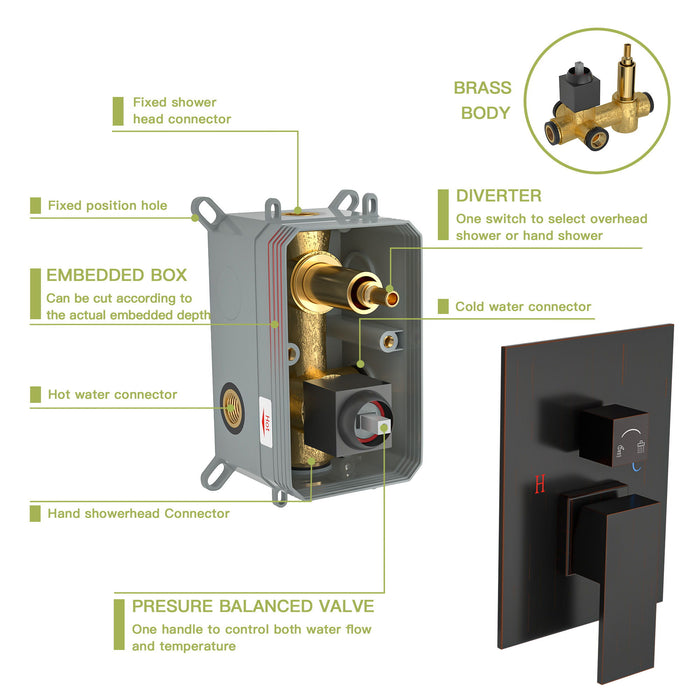 Fixed shower head connector

BRASS BODY

Fixed position hole

DIVERTER
One switch to select overhead shower or hand shower

EMBEDDED BOX
Can be cut according to the actual embedded depth

Cold water connector

Hot water connector

Hot

H

Hand showerhead Connector

PRESURE BALANCED VALVE
One handle to control both water flow and temperature