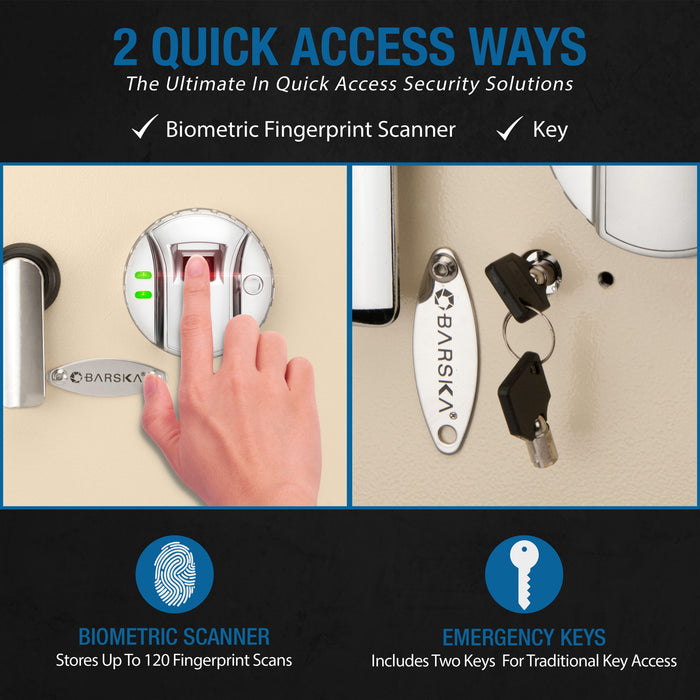 2 QUICK ACCESS WAYS

The Ultimate In Quick Access Security Solutions

✓ Biometric Fingerprint Scanner ✓ Key

BARSKA®

BARSKA®

BIOMETRIC SCANNER
Stores Up To 120 Fingerprint Scans

EMERGENCY KEYS
Includes Two Keys For Traditional Key Access