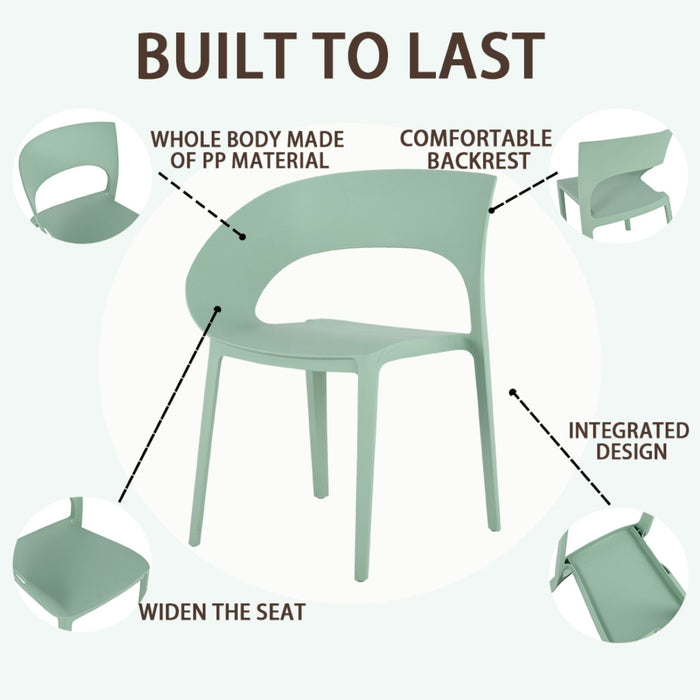 BUILT TO LAST

WHOLE BODY MADE OF PP MATERIAL

COMFORTABLE BACKREST

INTEGRATED DESIGN

WIDEN THE SEAT