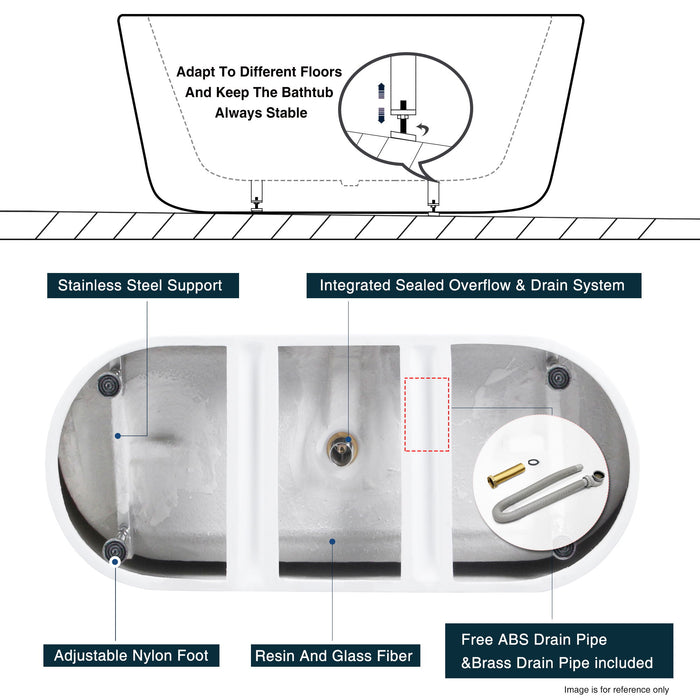 Adapt To Different Floors And Keep The Bathtub Always Stable

Stainless Steel Support

Integrated Sealed Overflow & Drain System

Adjustable Nylon Foot

Resin And Glass Fiber

Free ABS Drain Pipe &Brass Drain Pipe included

Image is for reference only