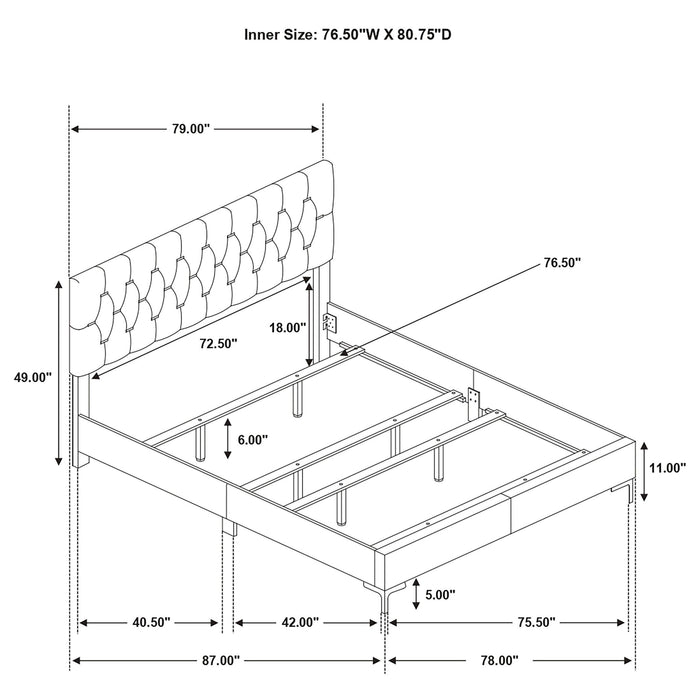 Inner Size: 76.50"W X 80.75"D

79.00"

76.50"

18.00"

72.50"

49.00"

6.00"

11.00"

5.00"

40.50"

42.00"

75.50"

87.00"

78.00"