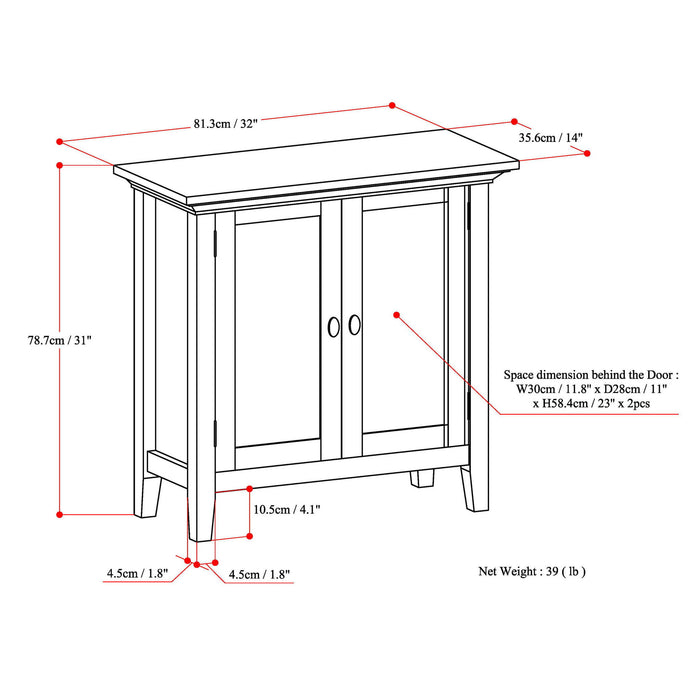 81.3cm / 32"

35.6cm / 14"

78.7cm / 31"

Space dimension behind the Door : W30cm / 11.8" x D28cm / 11" x H58.4cm / 23" x 2pcs

10.5cm / 4.1"

4.5cm / 1.8"

4.5cm / 1.8"

Net Weight : 39 ( lb )